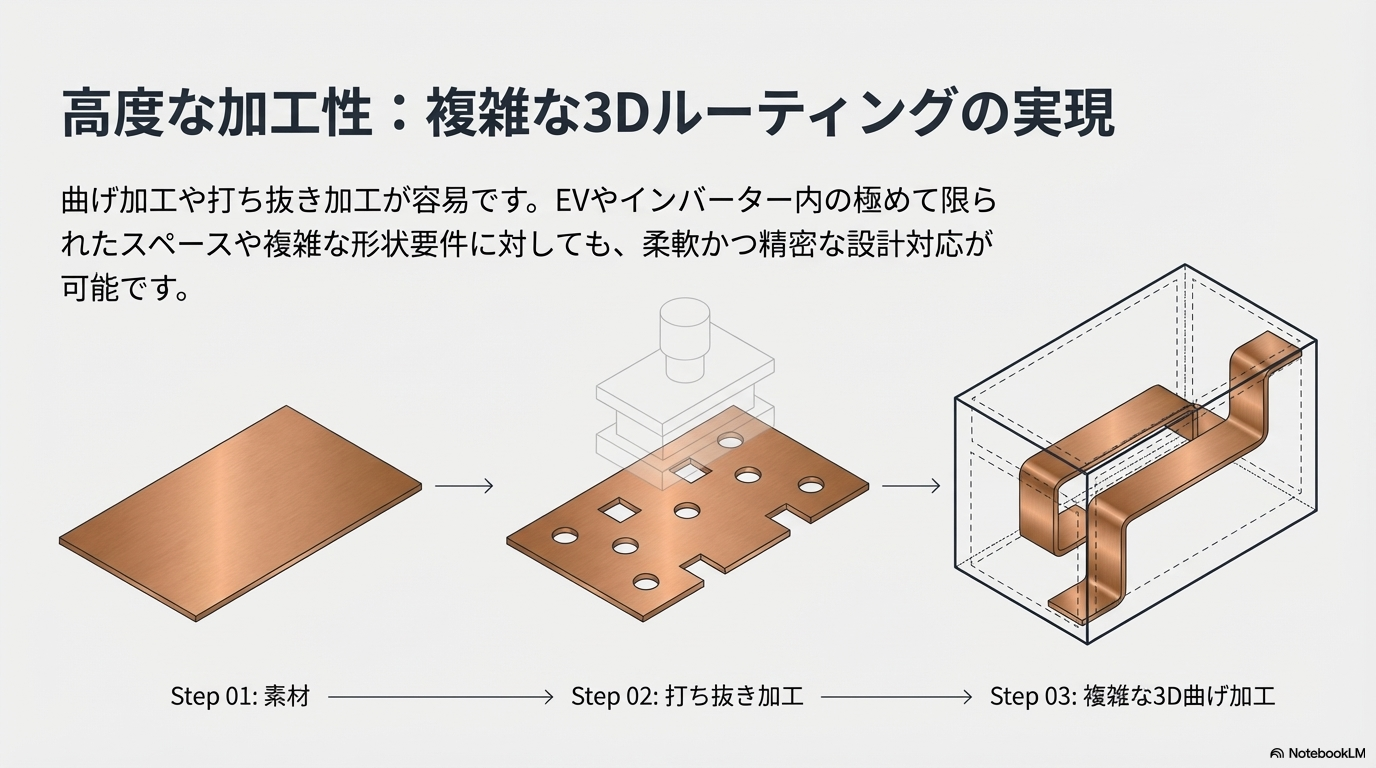 高度な加工性：複雑な3Dルーティングの実現

曲げ加工や打ち抜き加工が容易です。EVやインバーター内の極めて限られたスペースや複雑な形状要件に対しても、柔軟かつ精密な設計対応が可能です。

Step 01: 素材

Step 02: 打ち抜き加工

Step 03: 複雑な3D曲げ加工

NotebookLM